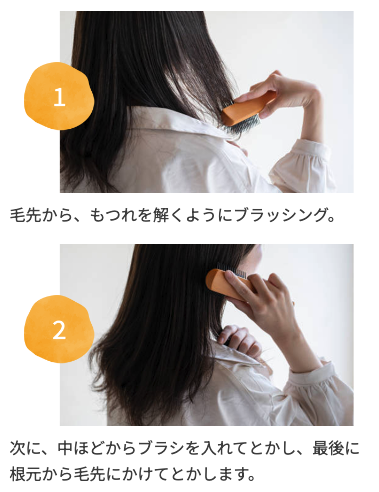 1

毛先から、もつれを解くようにブラッシング。

2

次に、中ほどからブラシを入れてとかし、最後に根元から毛先にかけてとかします。